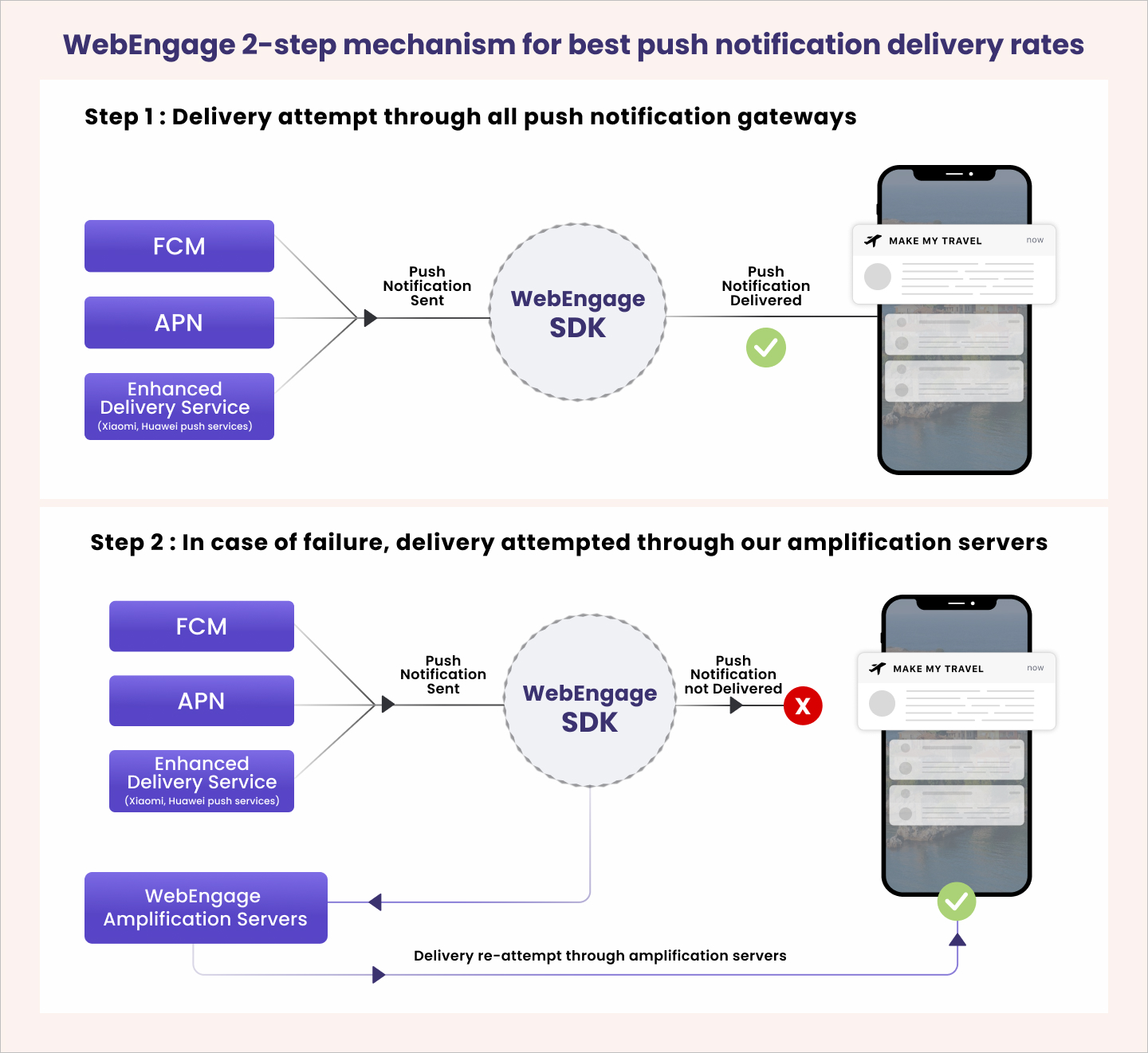 WebEngage 2-step mechanism for best push notification delivery rates

Step 1 : Delivery attempt through all push notification gateways

FCM

APN

Enhanced Delivery Service
(Xiaomi, Huawei push services)

Push Notification Sent

WebEngage SDK

Push Notification Delivered

MAKE MY TRAVEL now

Step 2 : In case of failure, delivery attempted through our amplification servers

FCM

APN

Enhanced Delivery Service
(Xiaomi, Huawei push services)

Push Notification Sent

WebEngage SDK

Push Notification not Delivered

X

MAKE MY TRAVEL now

WebEngage Amplification Servers

Delivery re-attempt through amplification servers