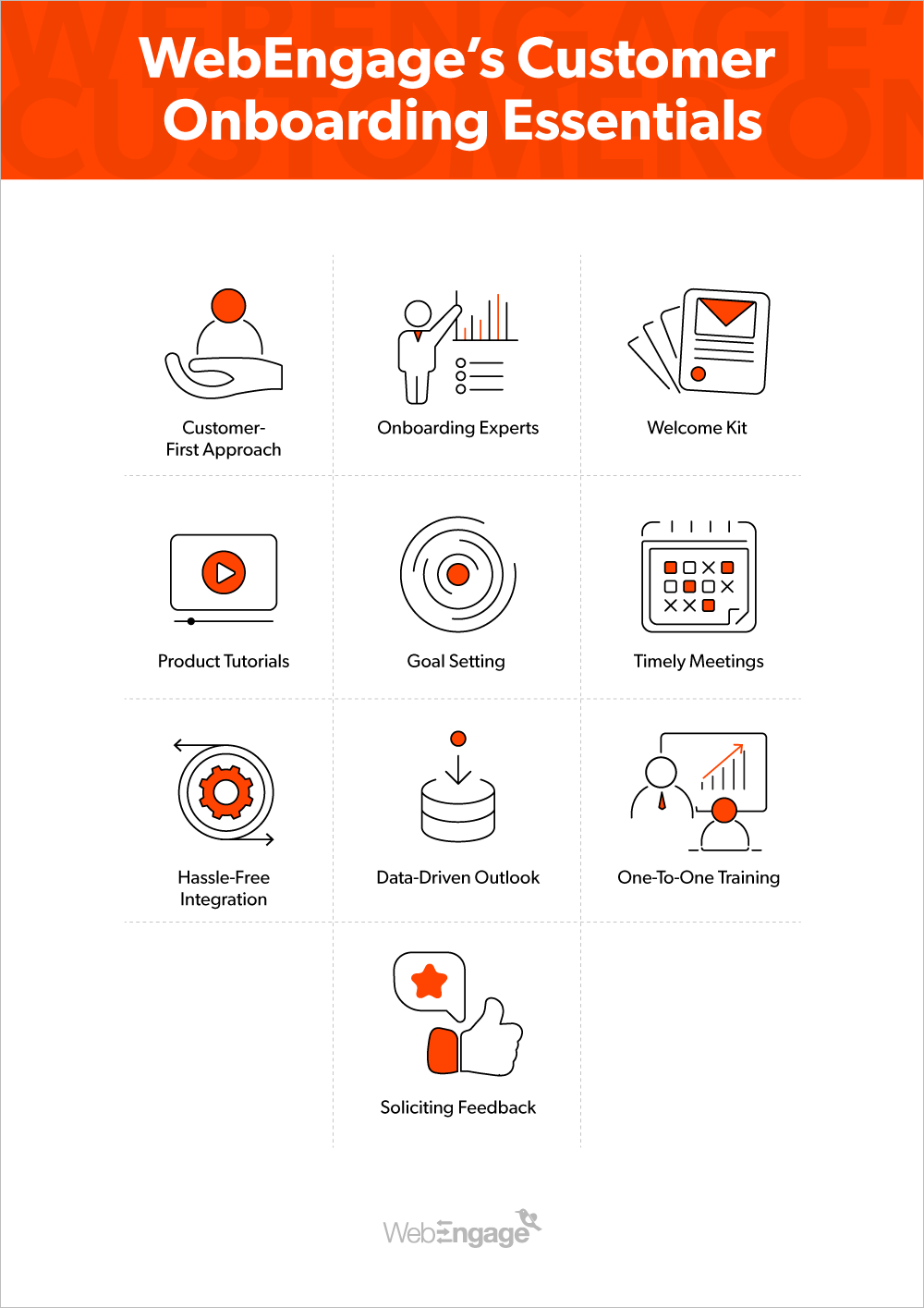 WebEngage's Customer Onboarding Essentials

Customer-First Approach

Onboarding Experts

Welcome Kit

Product Tutorials

Goal Setting

Timely Meetings

Hassle-Free Integration

Data-Driven Outlook

One-To-One Training

Soliciting Feedback

WebEngage