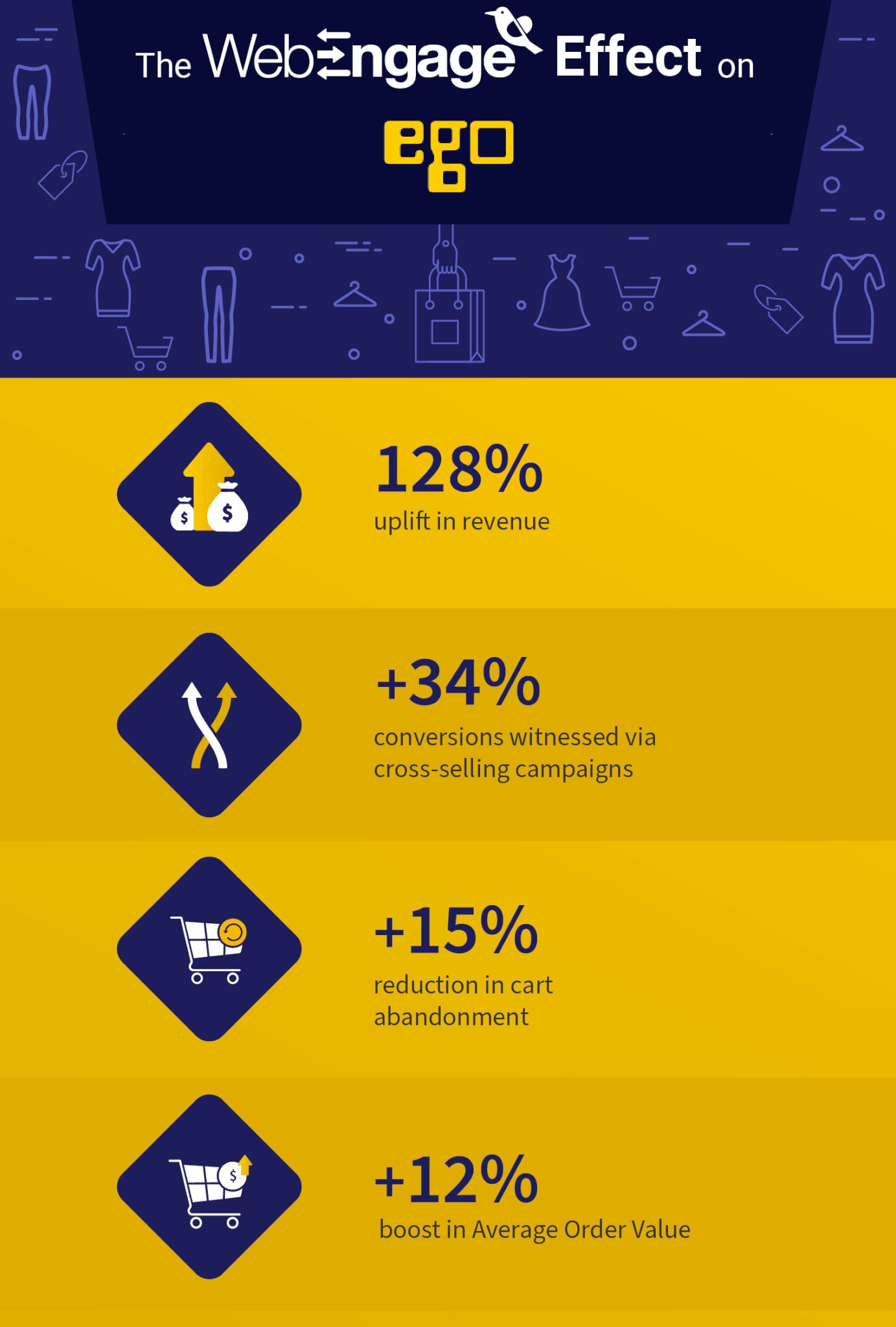 The WebEngage Effect on

ego

128%
uplift in revenue

+34%
conversions witnessed via cross-selling campaigns

+15%
reduction in cart abandonment

+12%
boost in Average Order Value