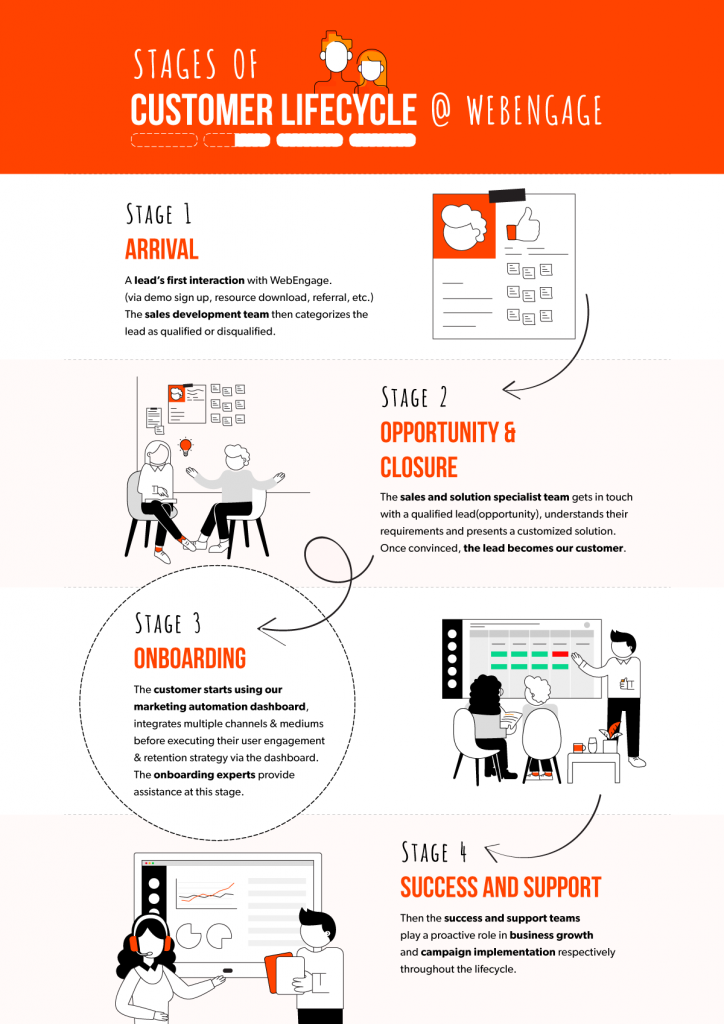 STAGES OF
CUSTOMER LIFECYCLE @ WEBENGAGE

STAGE 1
ARRIVAL

A lead's first interaction with WebEngage. (via demo sign up, resource download, referral, etc.) The sales development team then categorizes the lead as qualified or disqualified.

STAGE 2
OPPORTUNITY & CLOSURE

The sales and solution specialist team gets in touch with a qualified lead(opportunity), understands their requirements and presents a customized solution. Once convinced, the lead becomes our customer.

STAGE 3
ONBOARDING

The customer starts using our marketing automation dashboard, integrates multiple channels & mediums before executing their user engagement & retention strategy via the dashboard. The onboarding experts provide assistance at this stage.

STAGE 4
SUCCESS AND SUPPORT

Then the success and support teams play a proactive role in business growth and campaign implementation respectively throughout the lifecycle.